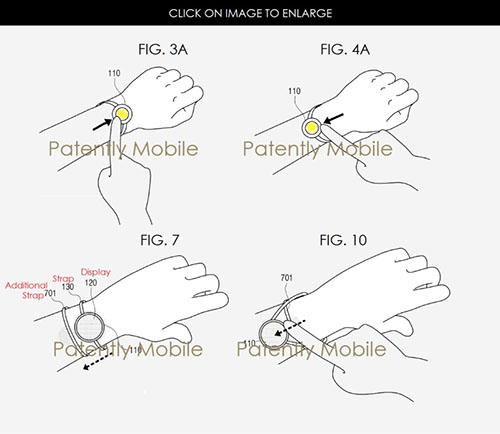 CLICK ON IMAGE TO ENLARGE

FIG. 3A

110

Patently Mobile

FIG. 4A

110

Patently Mobile

FIG. 7

Additional Strap
701

Strap
130

Display
120

110

Patently Mobile

FIG. 10

701

110

Patently Mobile